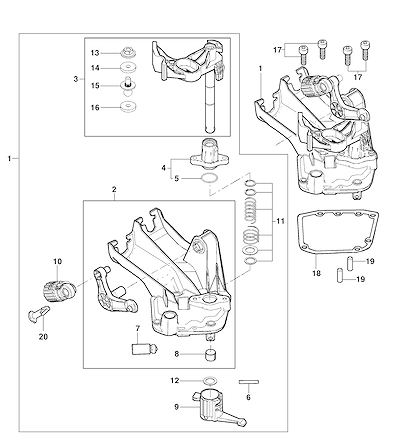 13
14
3
15
16
17
17
1
1
4
5
2
11
10
18
19
19
20
7
8
12
6
9