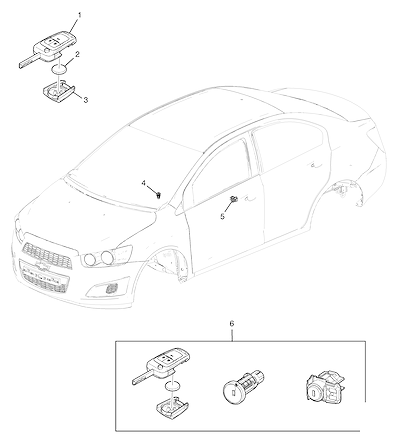 1
2
3
4
5
6