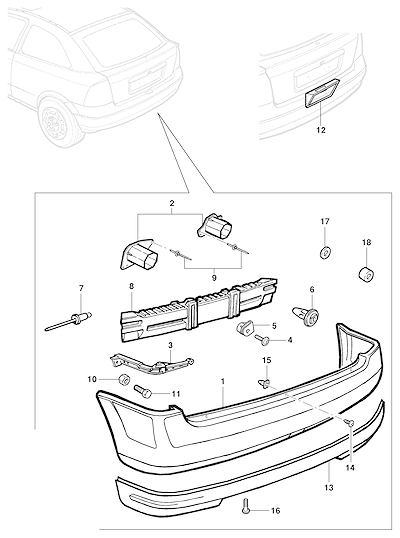 12
2
17
18
9
7
8
6
5
4
3
15
10
11
1
14
13
16