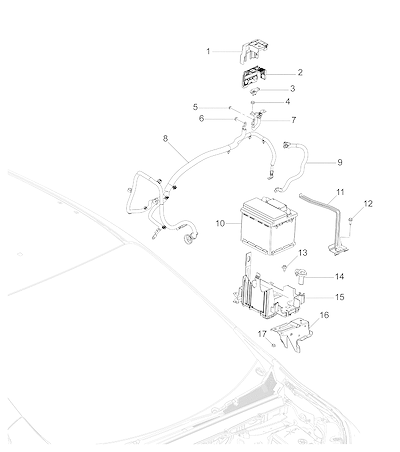 1
2
3
4
5
6
7
8
9
10
11
12
13
14
15
16
17