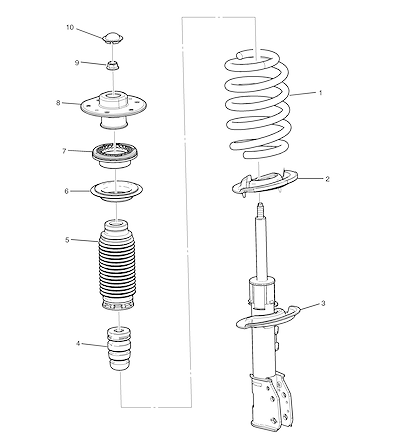 10
9
8
7
6
5
4
1
2
3