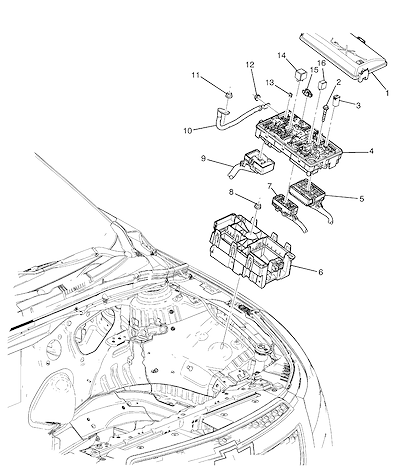 14
16
12
15
11
13
2
1
3
10
4
9
8
7
5
6