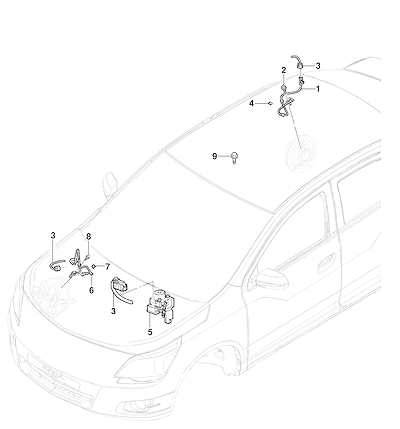 3
2
1
4
9
3
8
7
6
3
5