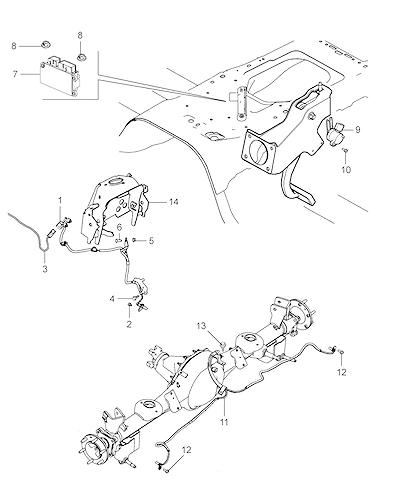 8
8
7
9
10
1
14
6
5
3
4
2
13
12
11
12