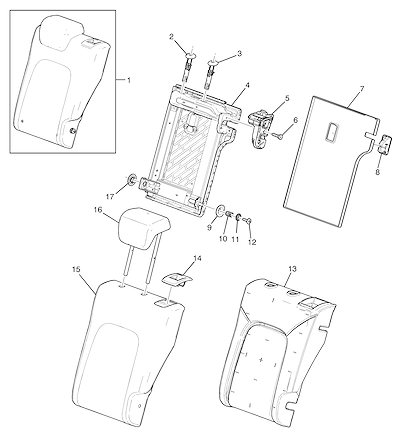 1
2
3
4
5
6
7
8
17
16
9
10
11
12
14
15
13