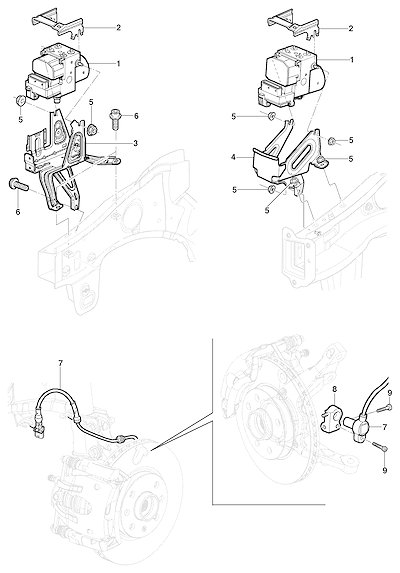 2
1
5
5
6
3
6
2
1
5
5
4
5
5
5
7
8
9
7
9