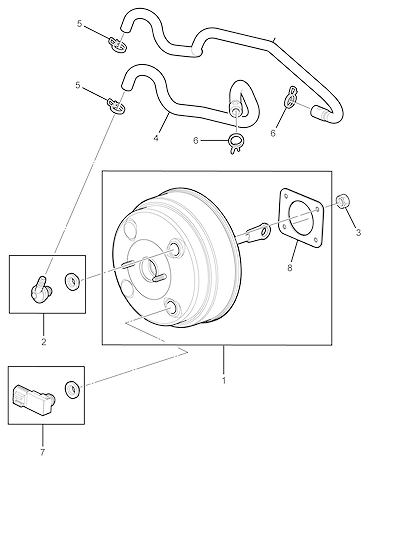 5
5
4
6
6
3
8
2
1
7