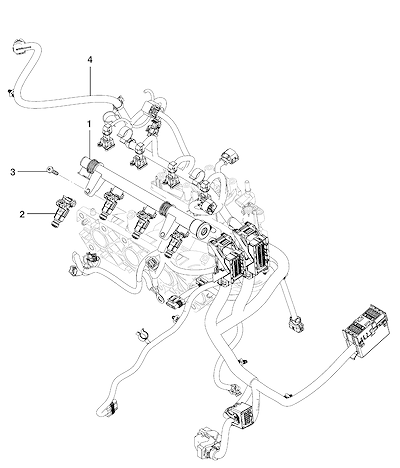 4
1
3
2