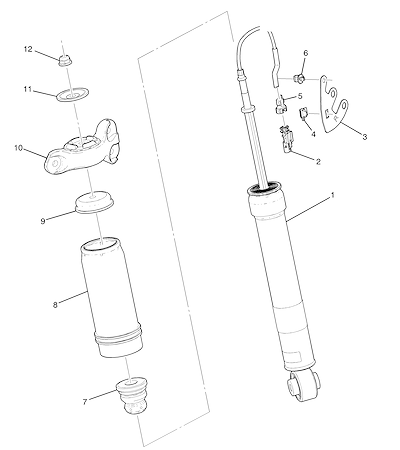 12
11
10
9
8
7
6
5
4
3
2
1