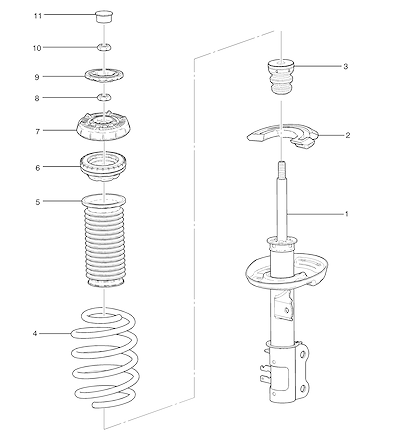 11
10
9
8
7
6
5
4
3
2
1