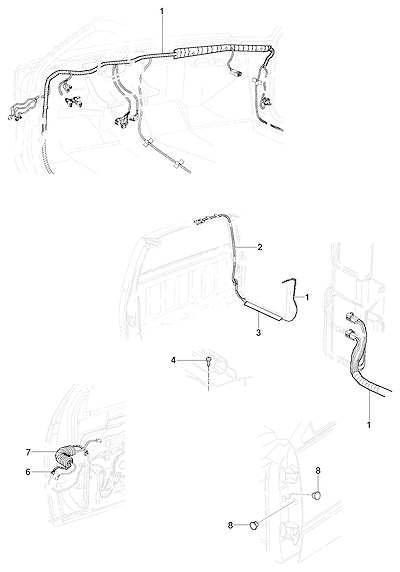 1
2
1
3
4
1
7
6
8
8