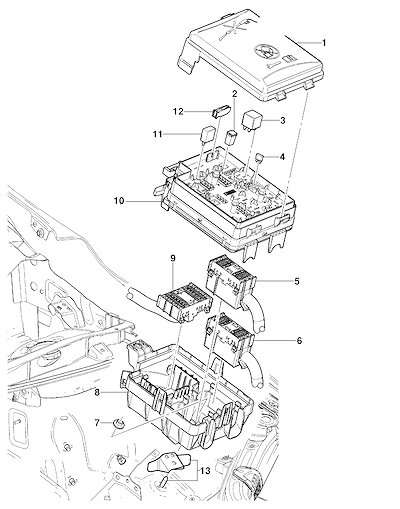 1
2
12
3
11
4
10
9
5
6
8
7
13