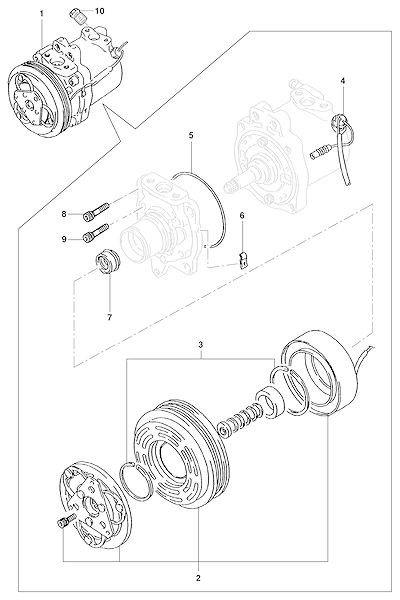 1
10
4
5
8
9
6
7
3
2