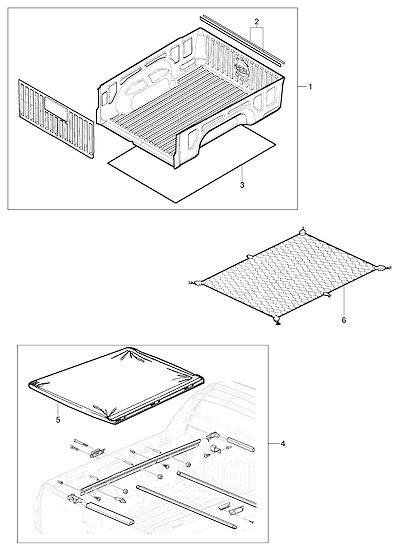 2
1
3
6
5
4