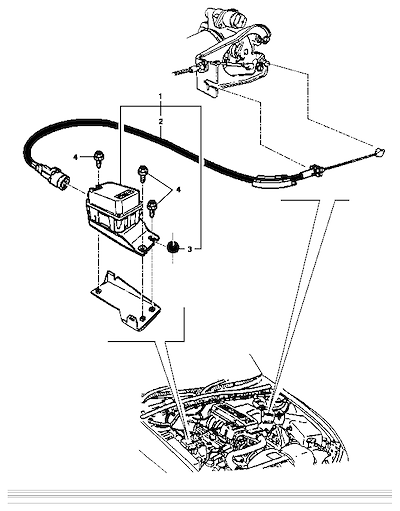 1
2
4
4
3