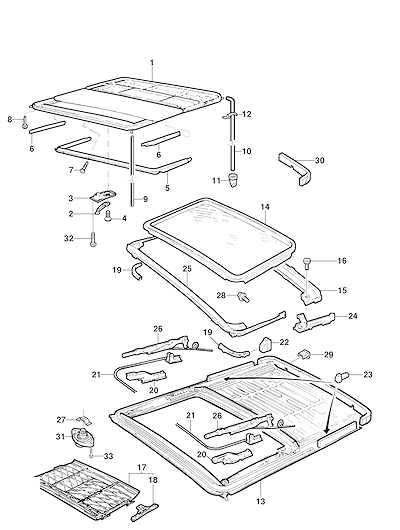 1
8
12
6
6
10
30
7
5
11
3
9
2
4
14
32
16
19
25
15
28
24
26
19
22
29
21
23
20
27
21
26
31
33
20
17
18
13