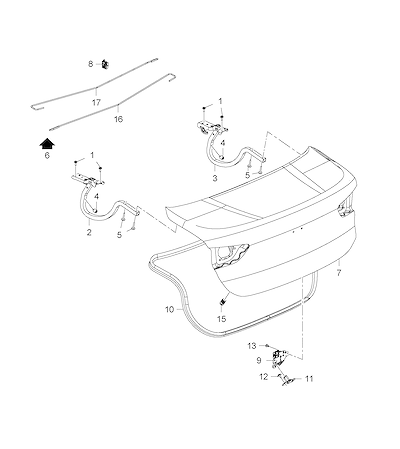 8
17
16
6
1
4
3
5
1
4
2
5
7
10
15
13
9
12
11