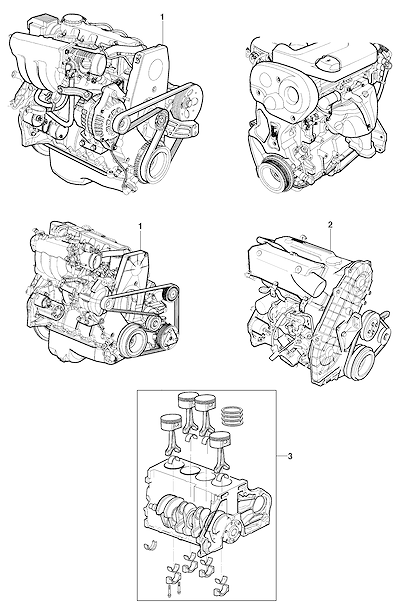 1

1

2

3