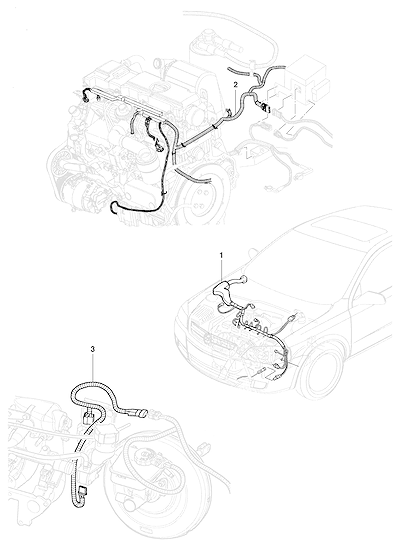 2

1

3