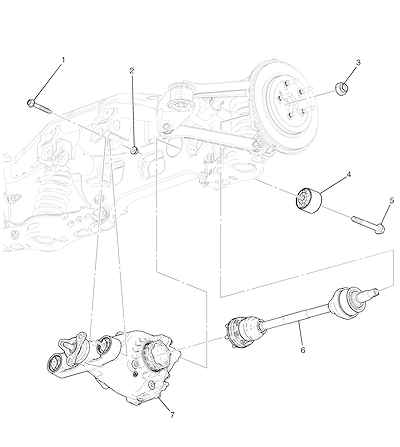 1
2
3
4
5
6
7