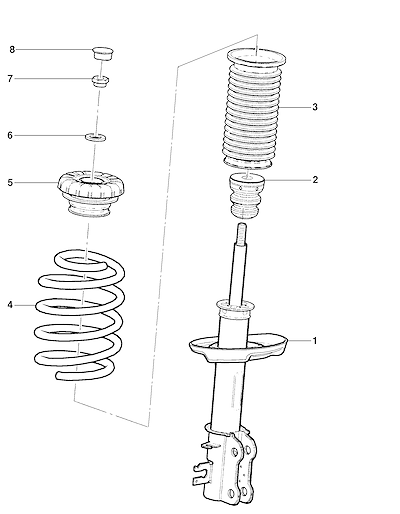 8
7
6
5
4
3
2
1