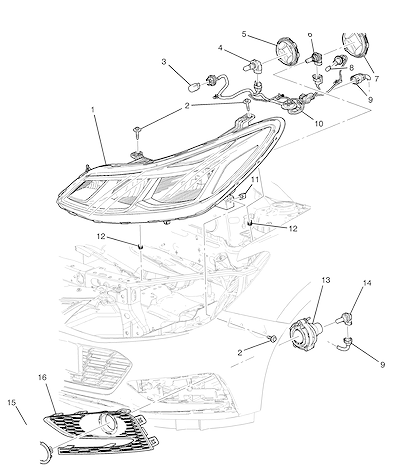 5
4
3
8
7
9
2
10
1
11
12
12
13
14
2
9
16
15