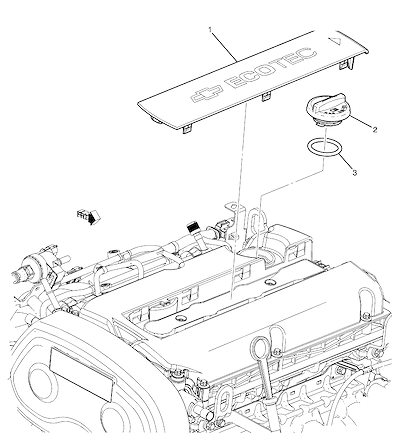 1
ECOTEC
2
3