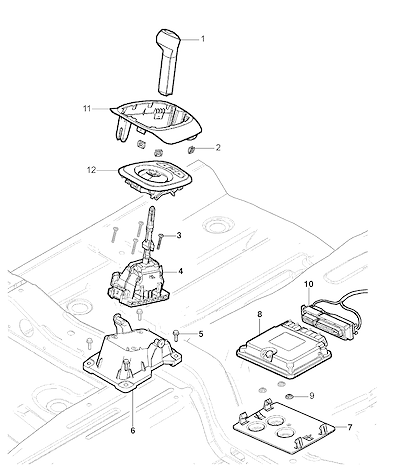 1
11
2
12
3
4
10
8
5
9
6
7