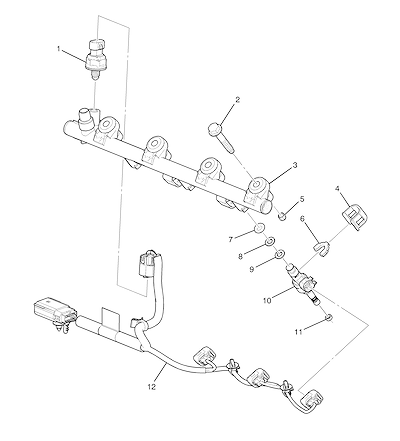 1
2
3
4
5
6
7
8
9
10
11
12