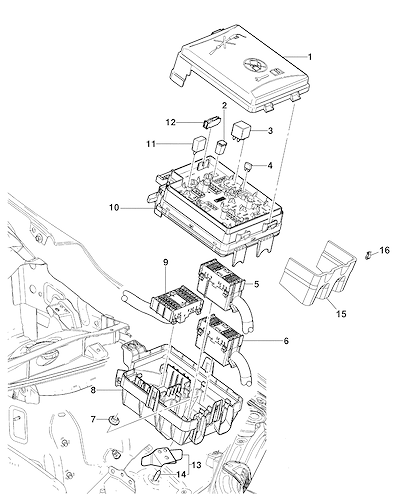 1
2
12
3
11
4
10
16
9
5
15
6
8
7
13
14