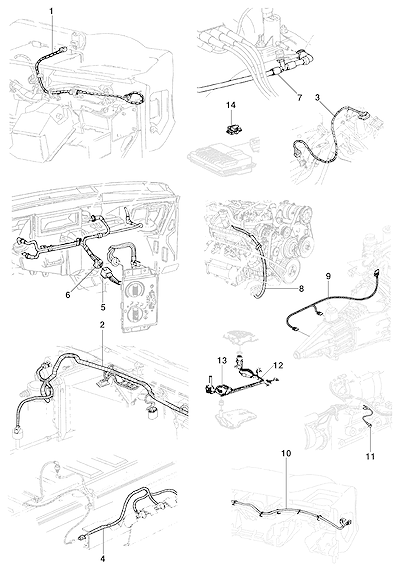 1
7
14
3
6
5
8
9
2
13
12
11
10
4