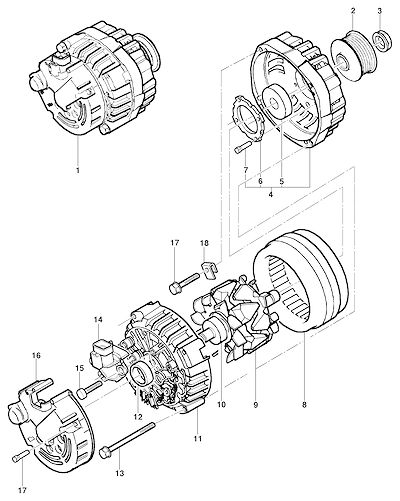 2
3
1
7
6
5
4
17
18
14
16
15
12
10
9
8
11
13
17