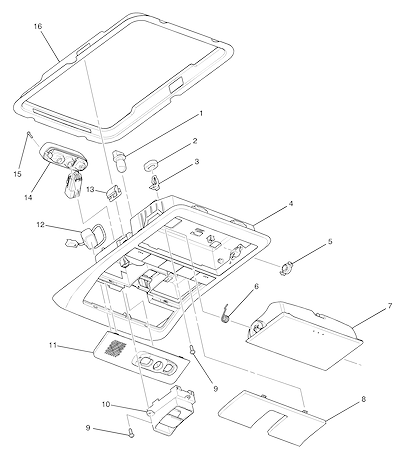 16
1
2
3
15
14
13
4
12
5
6
7
11
9
10
8
9