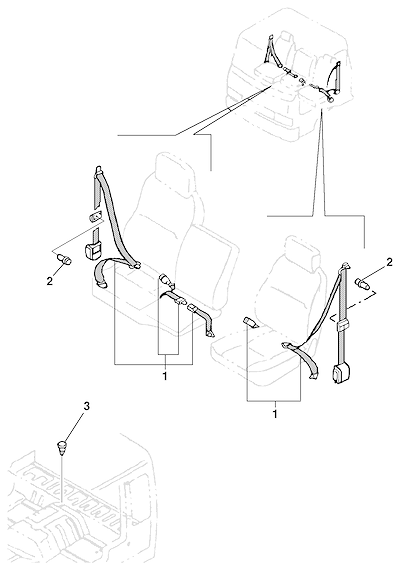 2

2

1

1

3