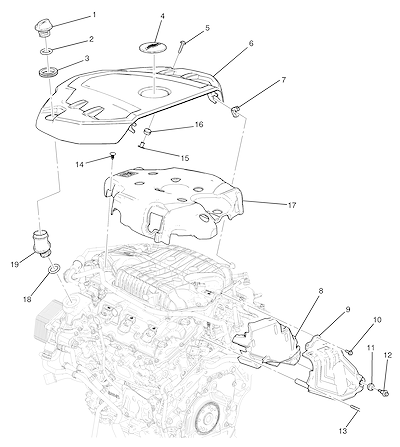 1
2
3
4
5
6
7
16
15
14
17
19
18
8
9
10
11
12
13