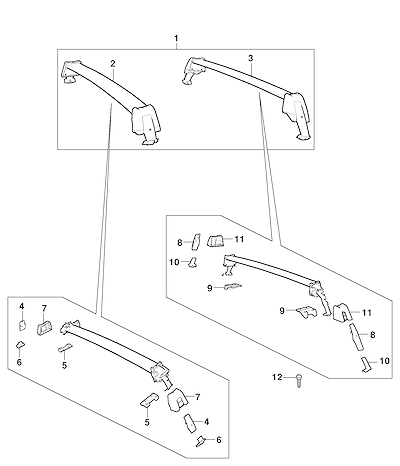 1
2
3
8
11
10
9
9
11
8
10
12
4
7
6
5
7
5
4
6