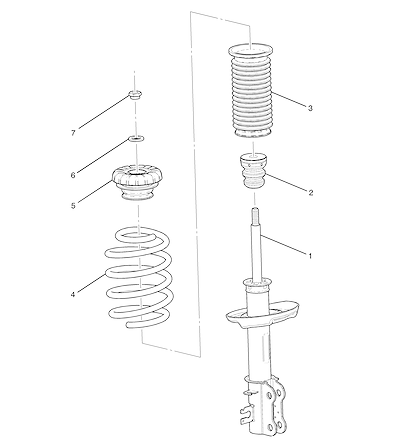 7
6
5
4
3
2
1