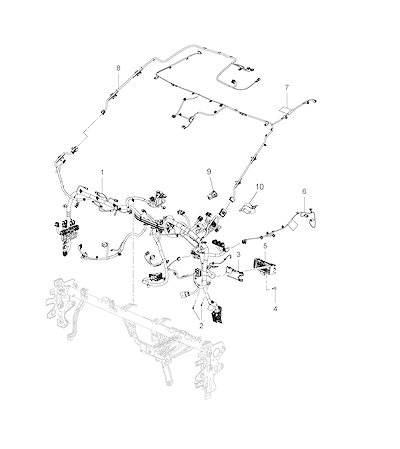 8
7
1
9
10
6
3
5
4
2