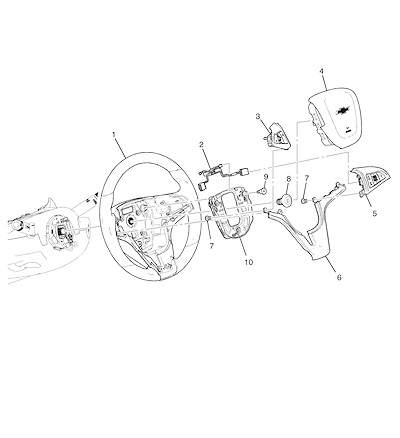 4
3
1
2
9
8
7
5
7
10
6