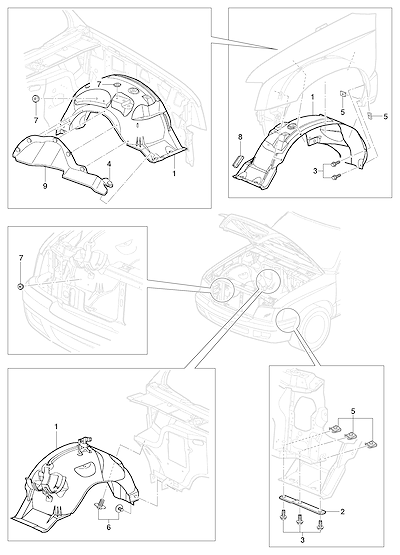 7
7
4
1
9
1
5
5
8
3
7
1
6
5
2
3