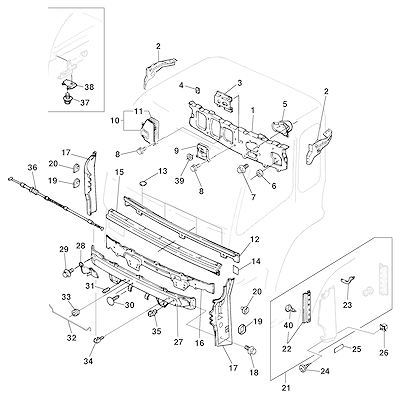 2
38
37
4
3
2
5
1
11
10
8
9
17
20
19
36
15
13
39
8
7
6
12
14
29
28
31
33
30
32
34
35
27
16
20
19
17
18
23
40
22
25
26
24
21