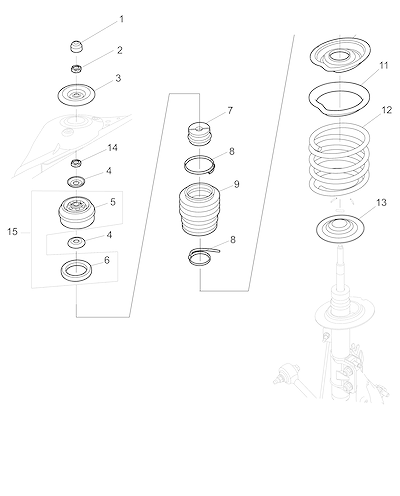 1
2
3
14
4
5
15
4
6
7
8
9
8
11
12
13