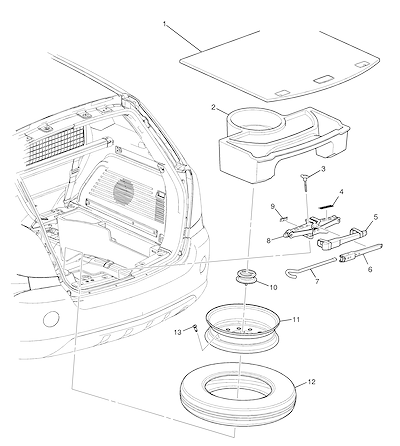 1
2
3
4
9
5
8
6
7
10
11
13
12