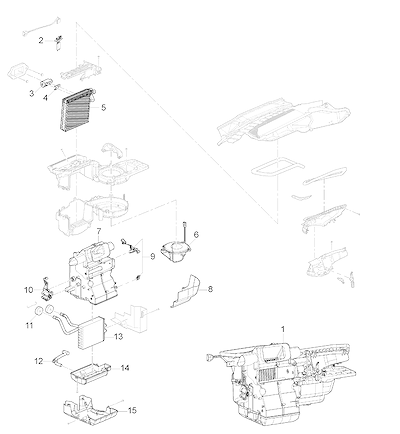 2
3
4
5
7
6
9
10
8
11
13
1
12
14
15