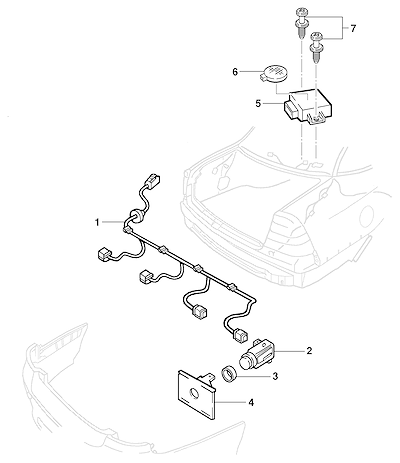 7
6
5
1
2
3
4