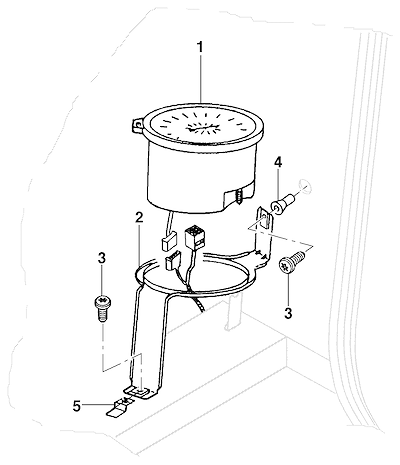 1
4
2
3
3
5