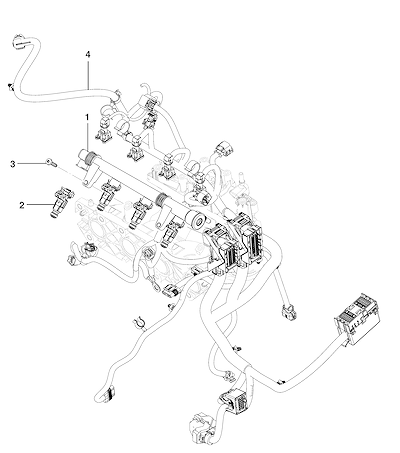 4
1
3
2