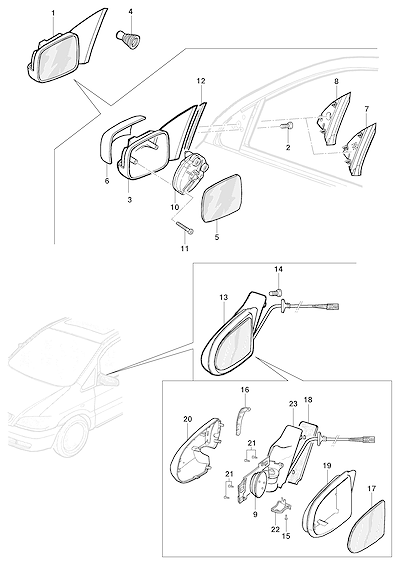 1
4
12
8
7
2
6
3
10
5
11
14
13
16
23
18
20
21
21
19
17
9
22
15