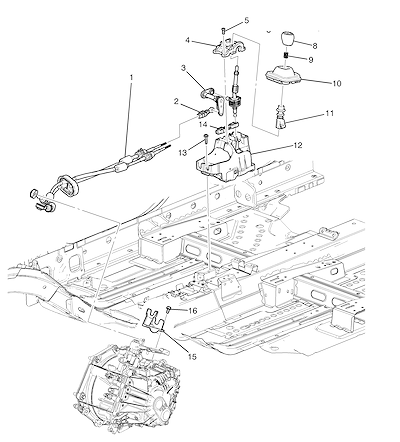 5
4
8
9
3
10
1
2
11
14
13
12
16
15