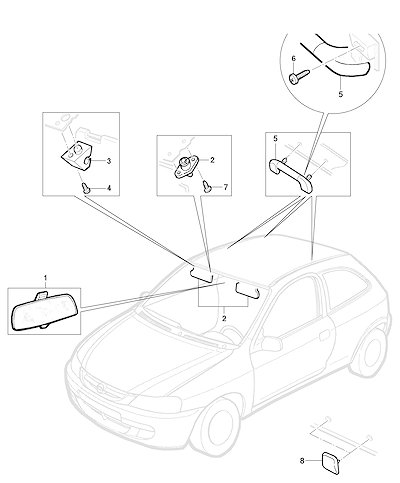 6
5
3
4
2
7
5
1
2
8